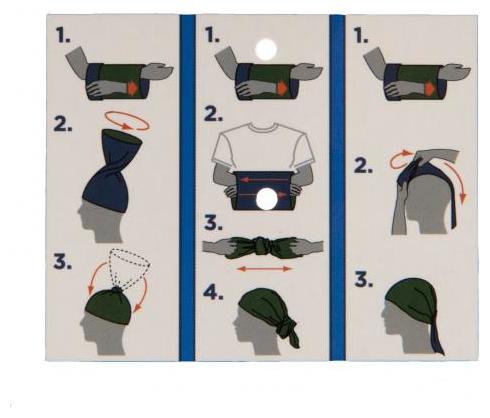 1.

2.

3.

1.

2.

3.

4.

1.

2.

3.